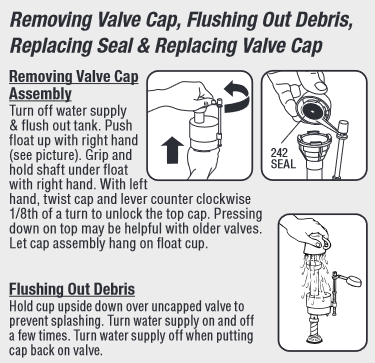 Removing Valve Cap, Flushing Out Debris, Replacing Seal & Replacing Valve Cap

Removing Valve Cap Assembly
Turn off water supply & flush out tank. Push float up with right hand (see picture). Grip and hold shaft under float with right hand. With left hand, twist cap and lever counter clockwise 1/8th of a turn to unlock the top cap. Pressing down on top may be helpful with older valves. Let cap assembly hang on float cup.

242 SEAL

Flushing Out Debris
Hold cup upside down over uncapped valve to prevent splashing. Turn water supply on and off a few times. Turn water supply off when putting cap back on valve.